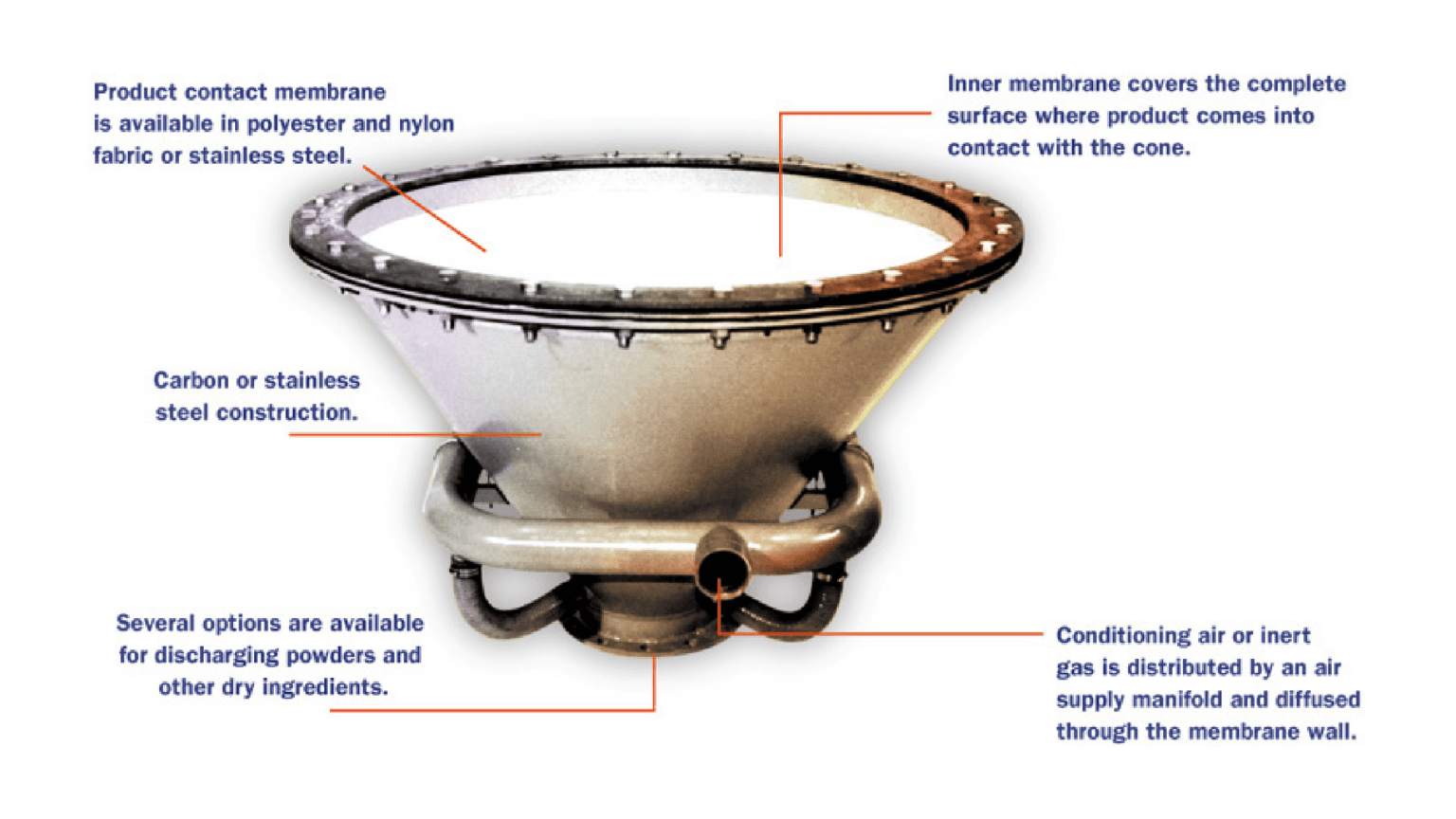 Product contact membrane is available in polyester and nylon fabric or stainless steel.

Inner membrane covers the complete surface where product comes into contact with the cone.

Carbon or stainless steel construction.

Several options are available for discharging powders and other dry ingredients.

Conditioning air or inert gas is distributed by an air supply manifold and diffused through the membrane wall.