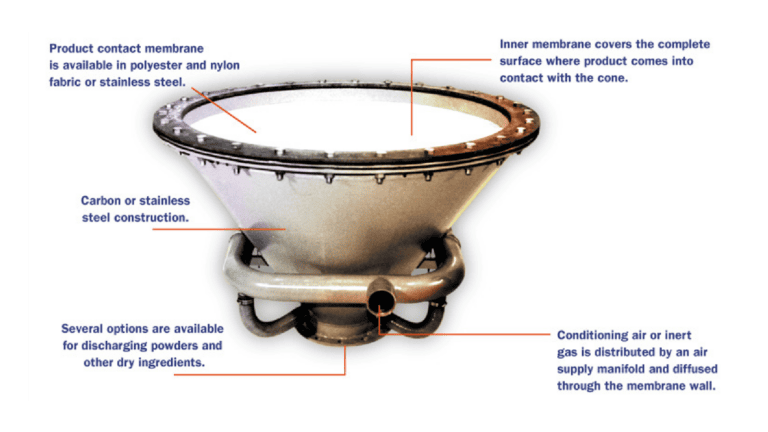 Product contact membrane is available in polyester and nylon fabric or stainless steel.

Inner membrane covers the complete surface where product comes into contact with the cone.

Carbon or stainless steel construction.

Several options are available for discharging powders and other dry ingredients.

Conditioning air or inert gas is distributed by an air supply manifold and diffused through the membrane wall.