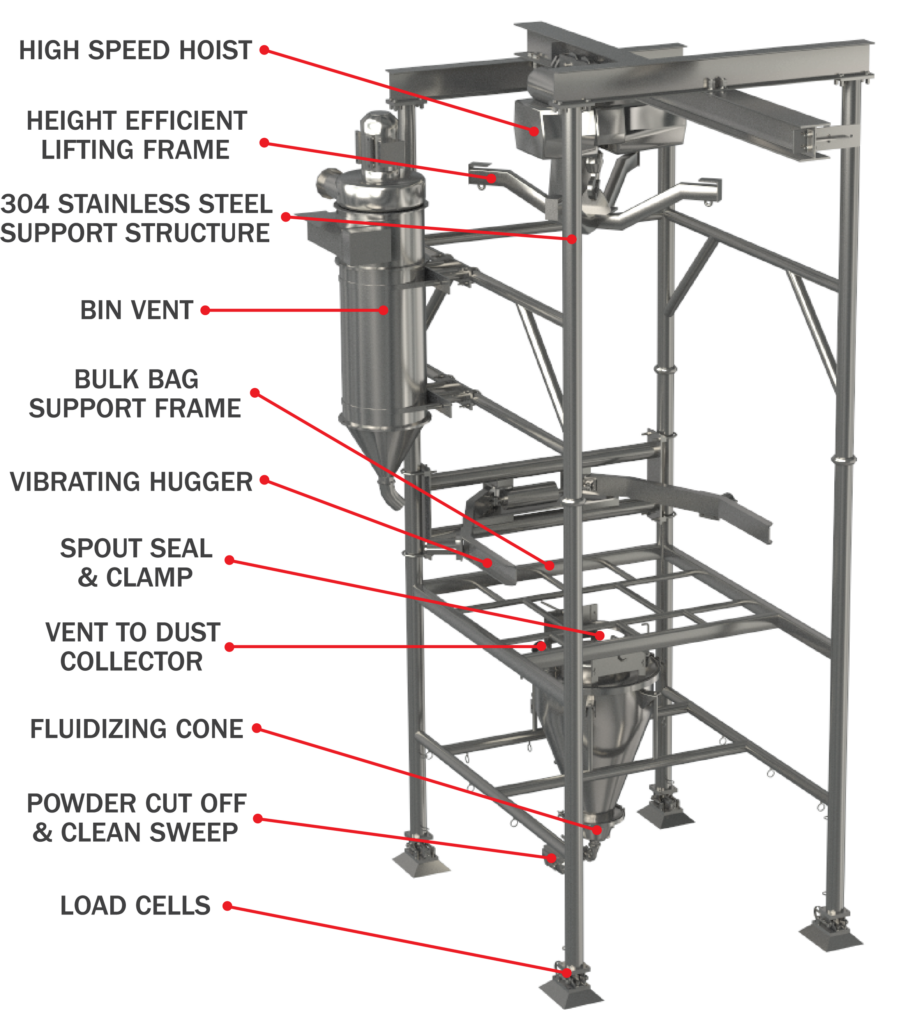 HIGH SPEED HOIST

HEIGHT EFFICIENT LIFTING FRAME

304 STAINLESS STEEL SUPPORT STRUCTURE

BIN VENT

BULK BAG SUPPORT FRAME

VIBRATING HUGGER

SPOUT SEAL & CLAMP

VENT TO DUST COLLECTOR

FLUIDIZING CONE

POWDER CUT OFF & CLEAN SWEEP

LOAD CELLS