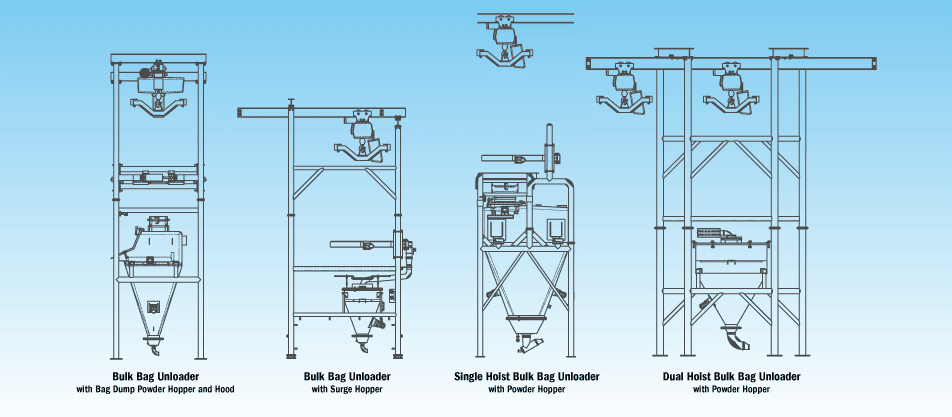 Bulk Bag Unloader
with Bag Dump Powder Hopper and Hood

Bulk Bag Unloader
with Surge Hopper

Single Hoist Bulk Bag Unloader
with Powder Hopper

Dual Hoist Bulk Bag Unloader
with Powder Hopper